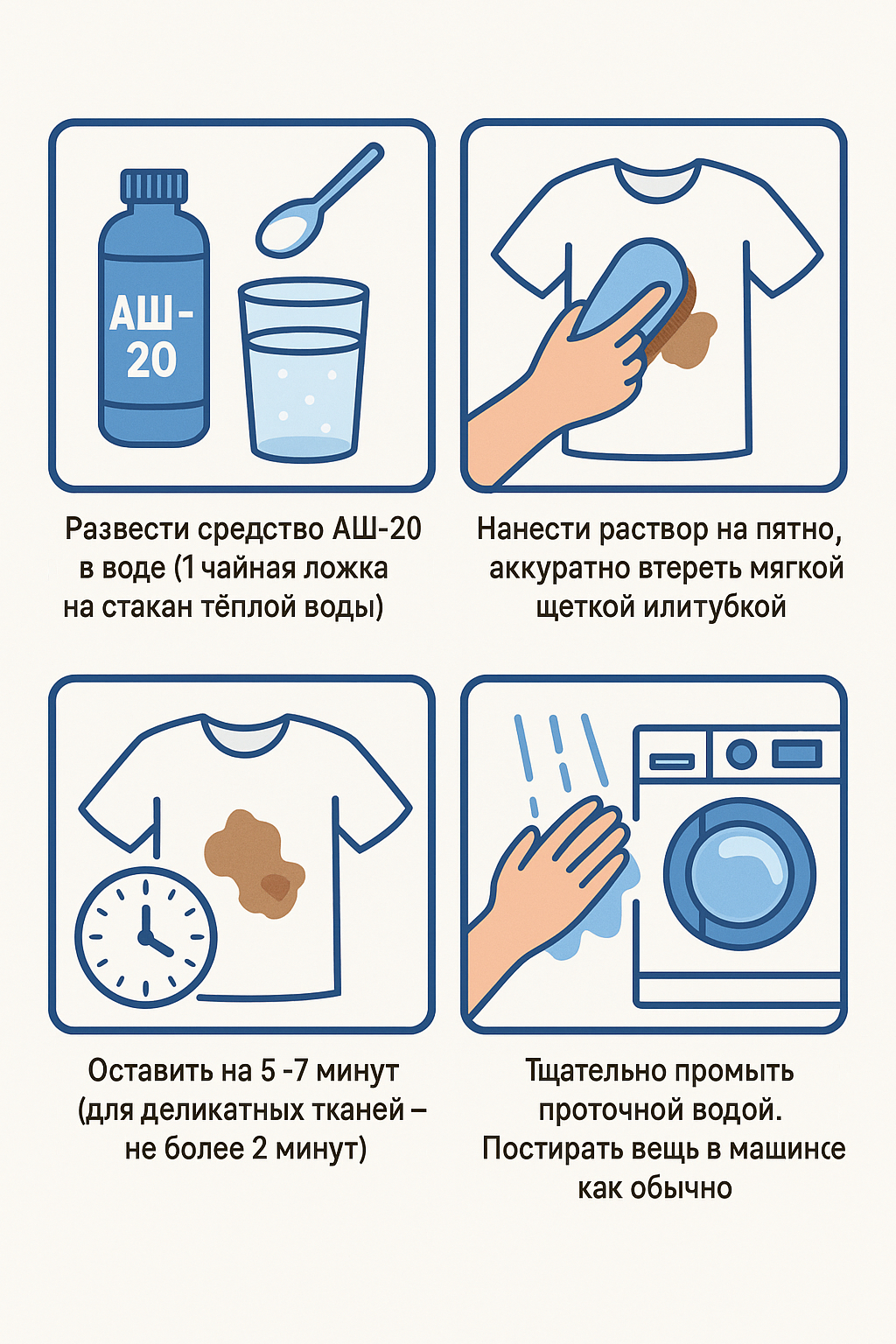 АШ-20

Развести средство АШ-20 в воде (1 чайная ложка на стакан тёплой воды)

Нанести раствор на пятно, аккуратно втереть мягкой щеткой илитубкой

Оставить на 5 -7 минут (для деликатных тканей – не более 2 минут)

Тщательно промыть проточной водой. Постирать вещь в машинсе как обычно